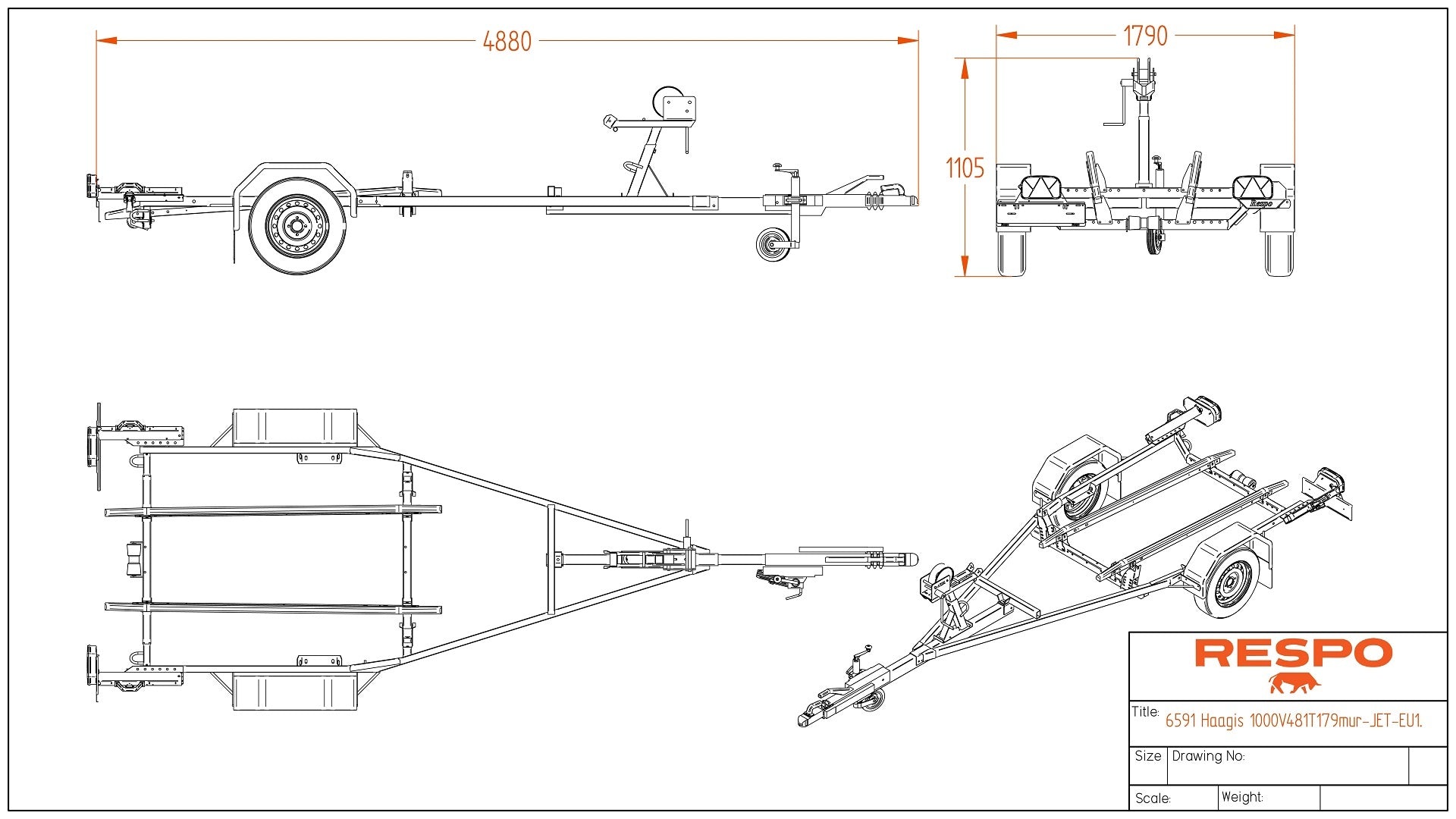 4880

1790

1105

Respo

RESPO

Title: 6591 Haagis 1000V481T179mur-JET-EU1.

Size Drawing No:

Scale: Weight: